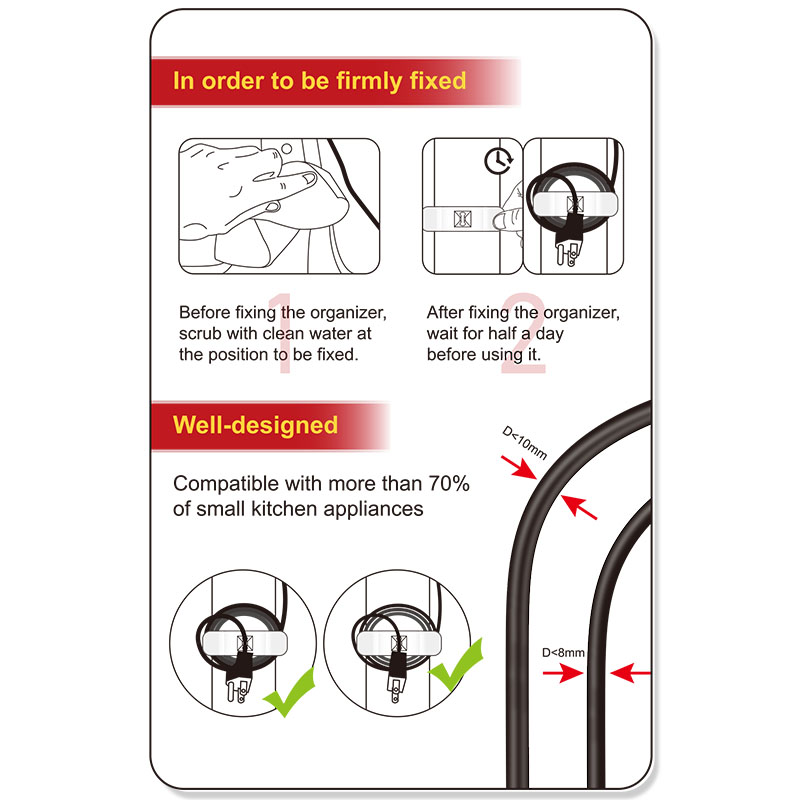 In order to be firmly fixed

1

Before fixing the organizer, scrub with clean water at the position to be fixed.

2

After fixing the organizer, wait for half a day before using it.

Well-designed

Compatible with more than 70% of small kitchen appliances

D<10mm

D<8mm