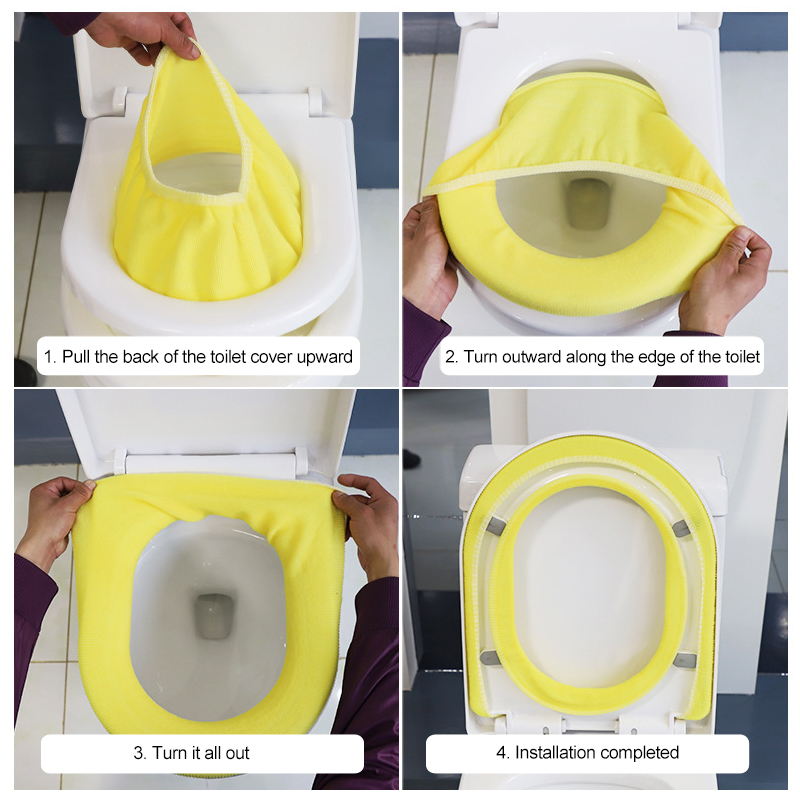 1. Pull the back of the toilet cover upward

2. Turn outward along the edge of the toilet

3. Turn it all out

4. Installation completed