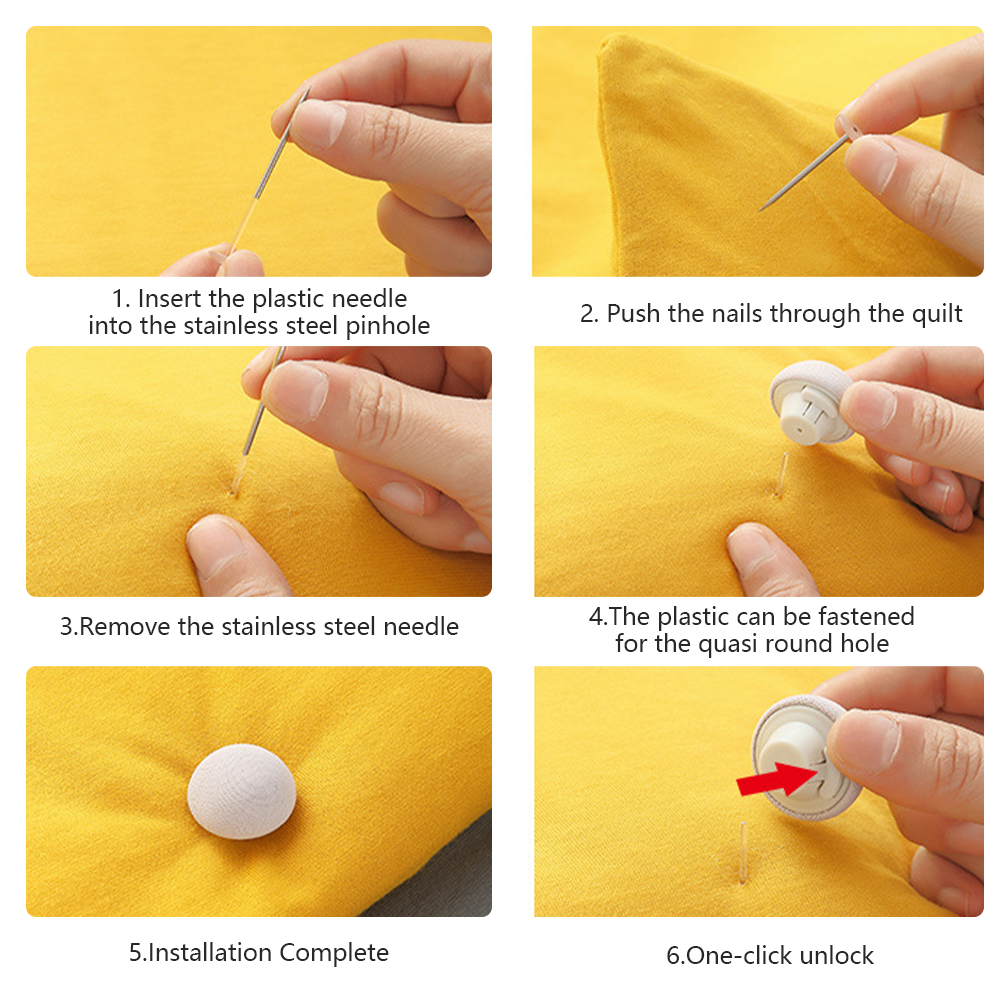 1. Insert the plastic needle into the stainless steel pinhole

2. Push the nails through the quilt

3.Remove the stainless steel needle

4.The plastic can be fastened for the quasi round hole

5.Installation Complete

6.One-click unlock